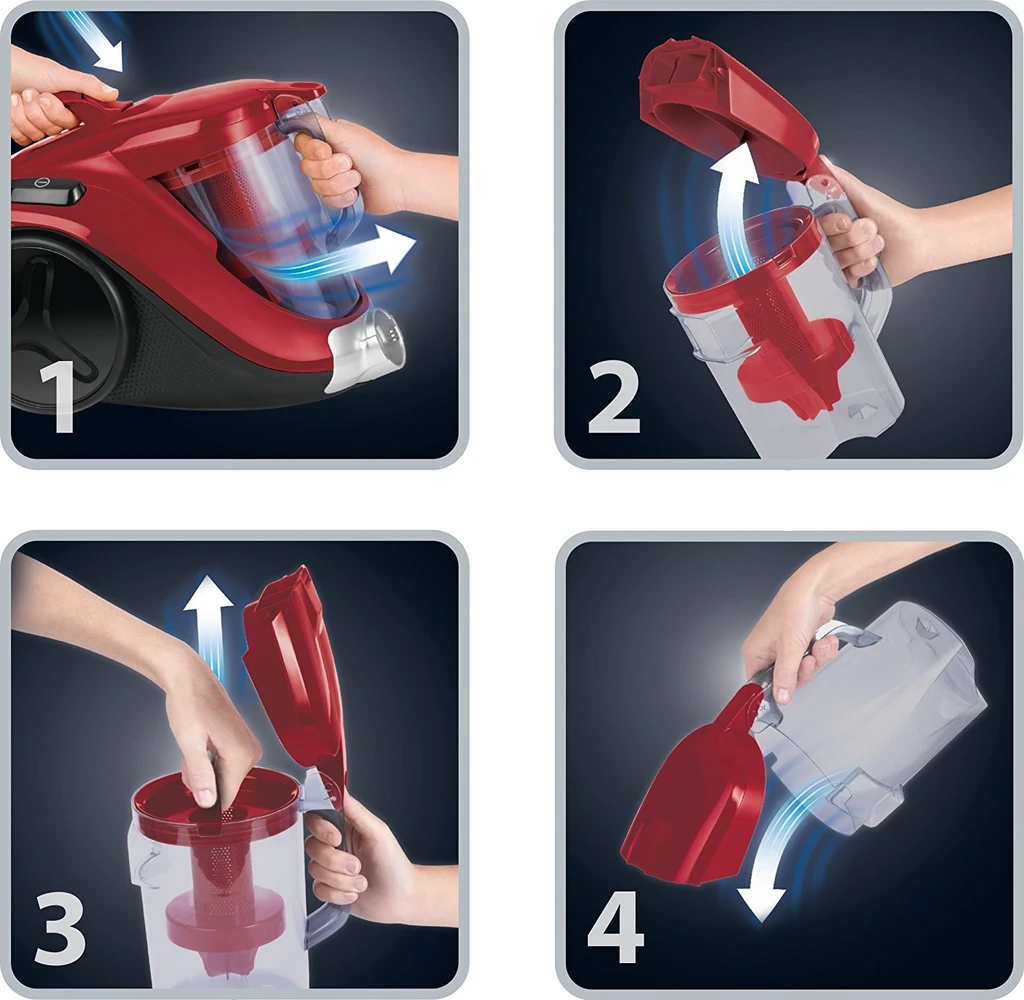 1

2

3

4